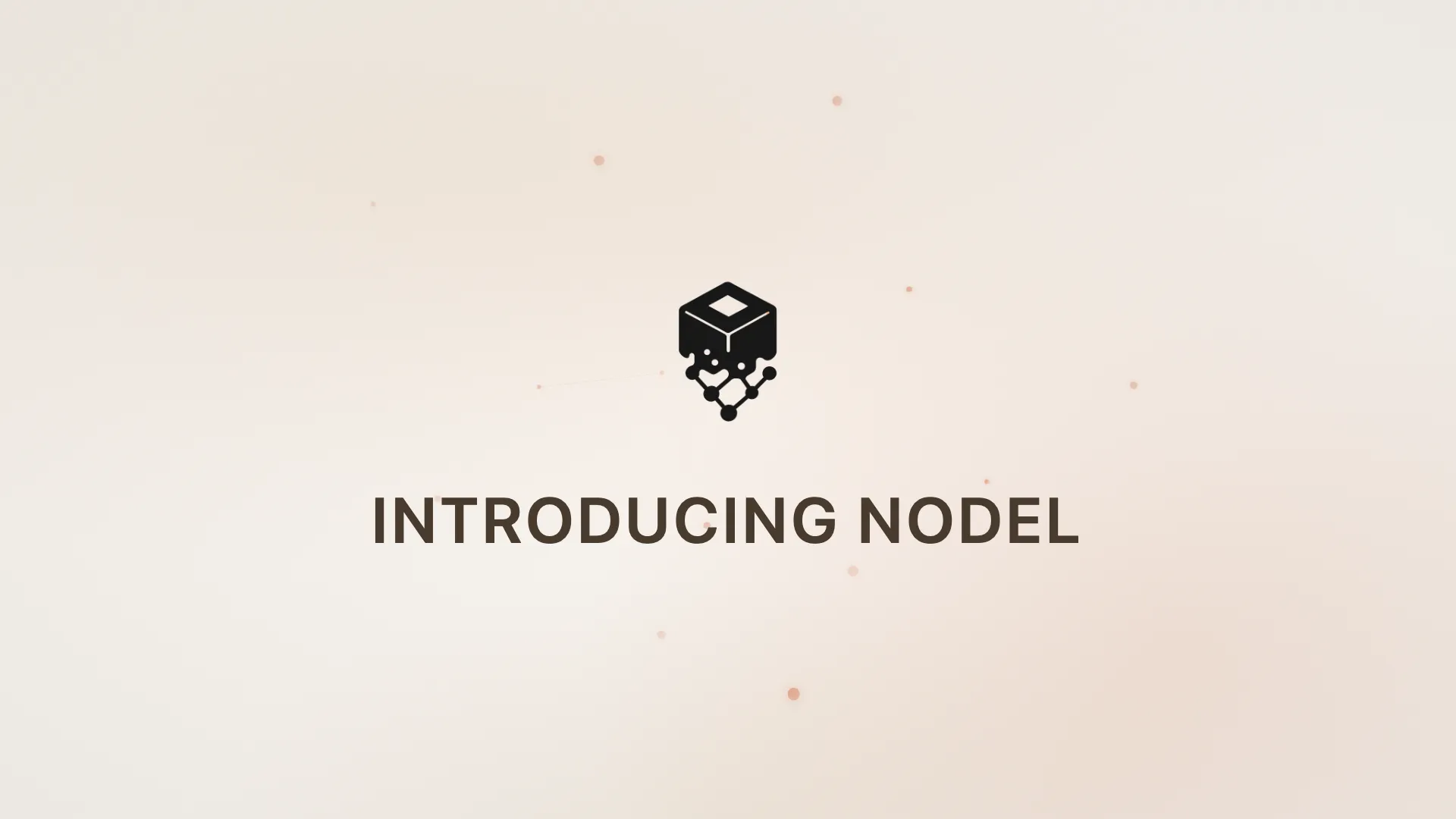 INTRODUCING NODEL